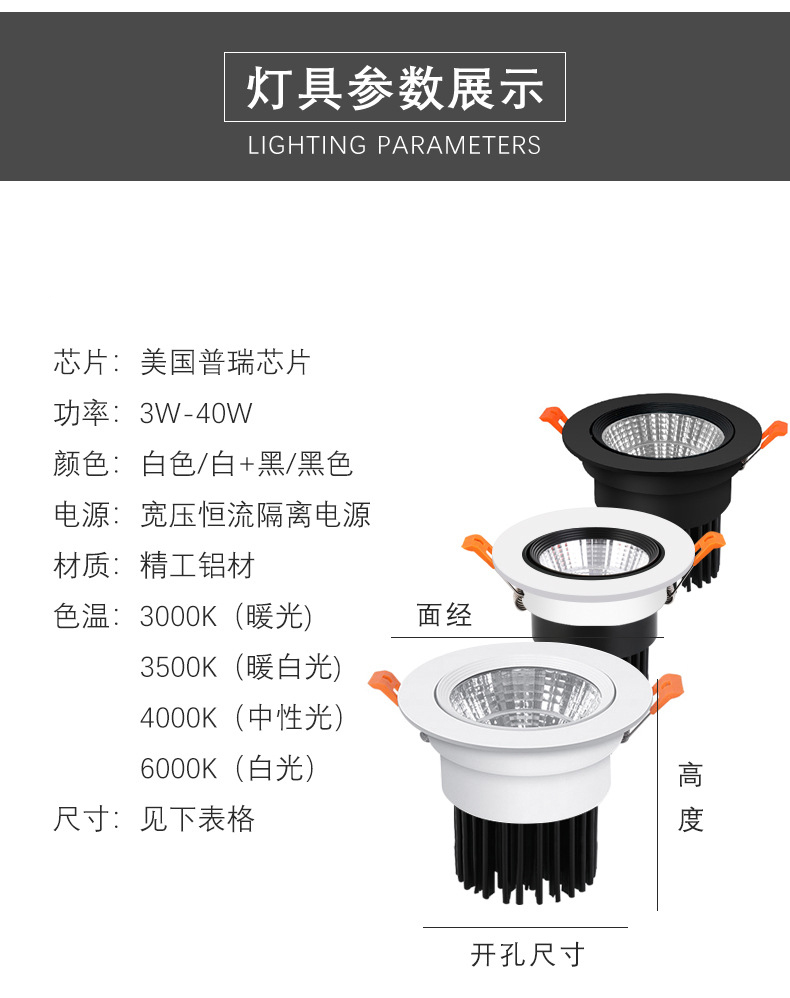 灯具参数展示
LIGHTING PARAMETERS

芯片：美国普瑞芯片
功率：3W-40W
颜色：白色/白+黑/黑色
电源：宽压恒流隔离电源
材质：精工铝材
色温：3000K（暖光)
3500K（暖白光)
4000K（中性光）
6000K（白光）
尺寸：见下表格

面经
高度
开孔尺寸